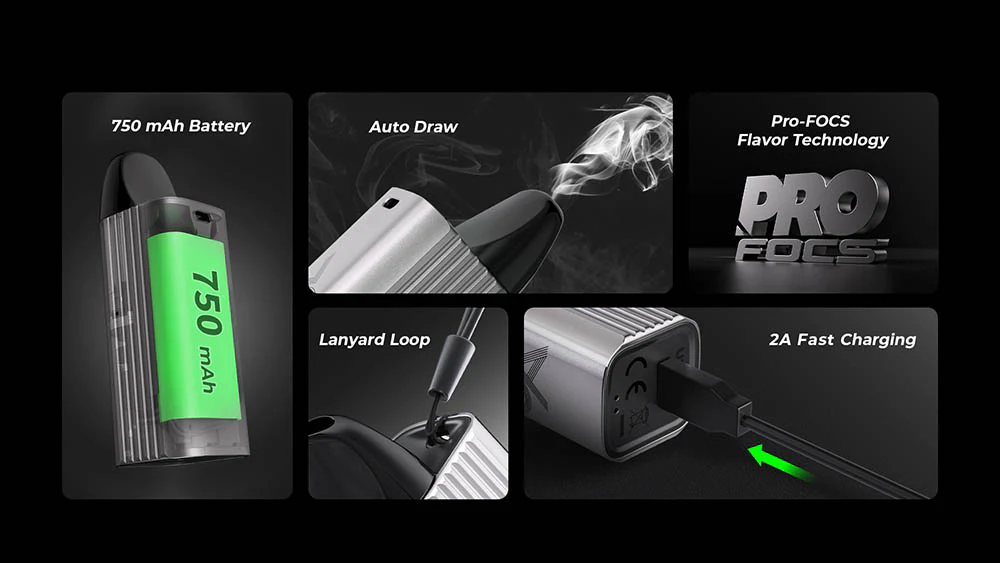 750 mAh Battery

750 mAh

Auto Draw

Pro-FOCS
Flavor Technology

PRO
FOCS

Lanyard Loop

2A Fast Charging

CE